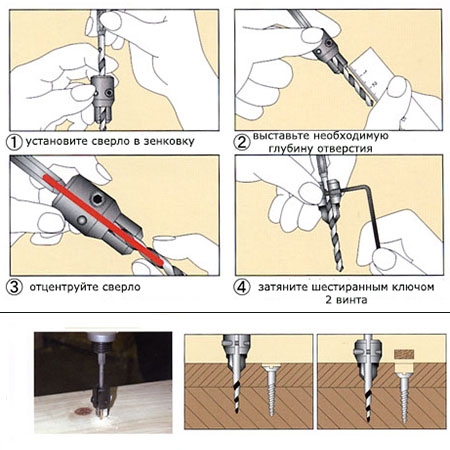 1 установите сверло в зенковку

2 выставьте необходимую глубину отверстия

3 отцентруйте сверло

4 затяните шестиранным ключом 2 винта