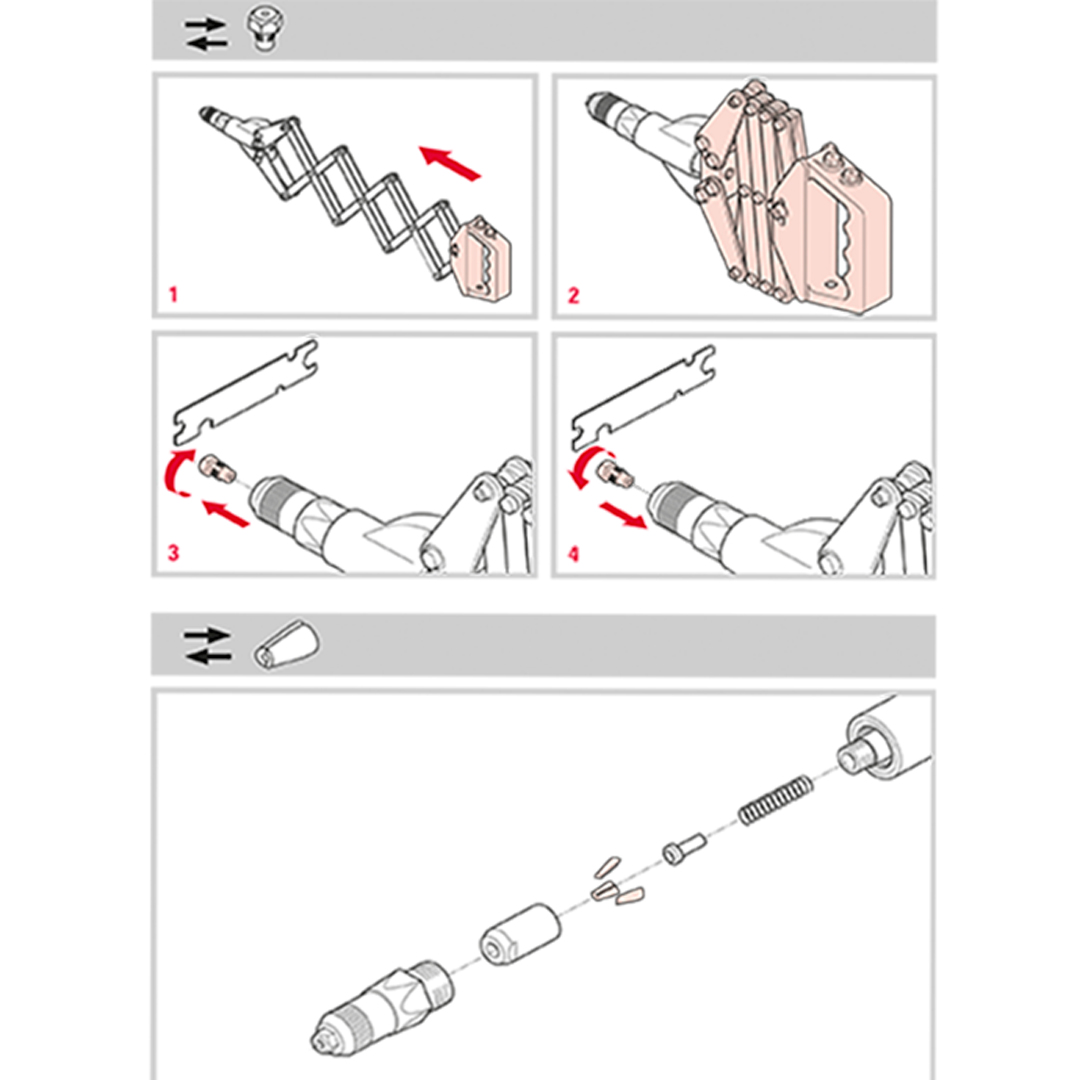 1

2

3

4