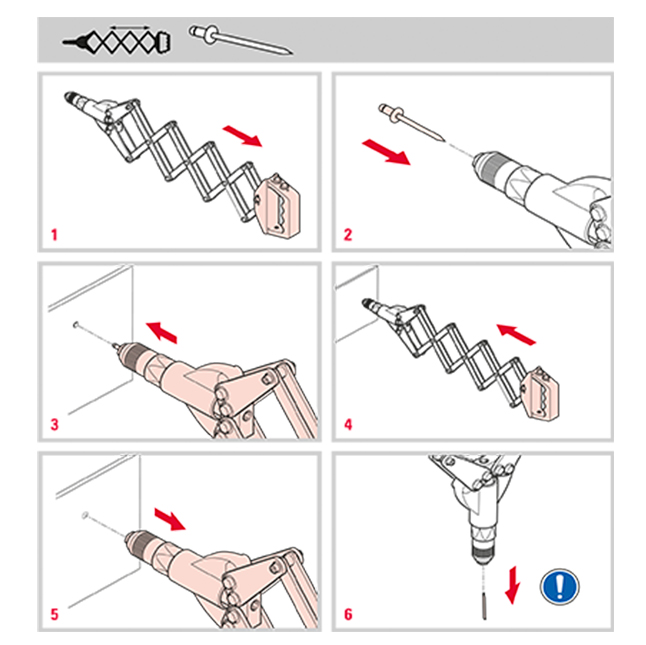 1

2

3

4

5

6