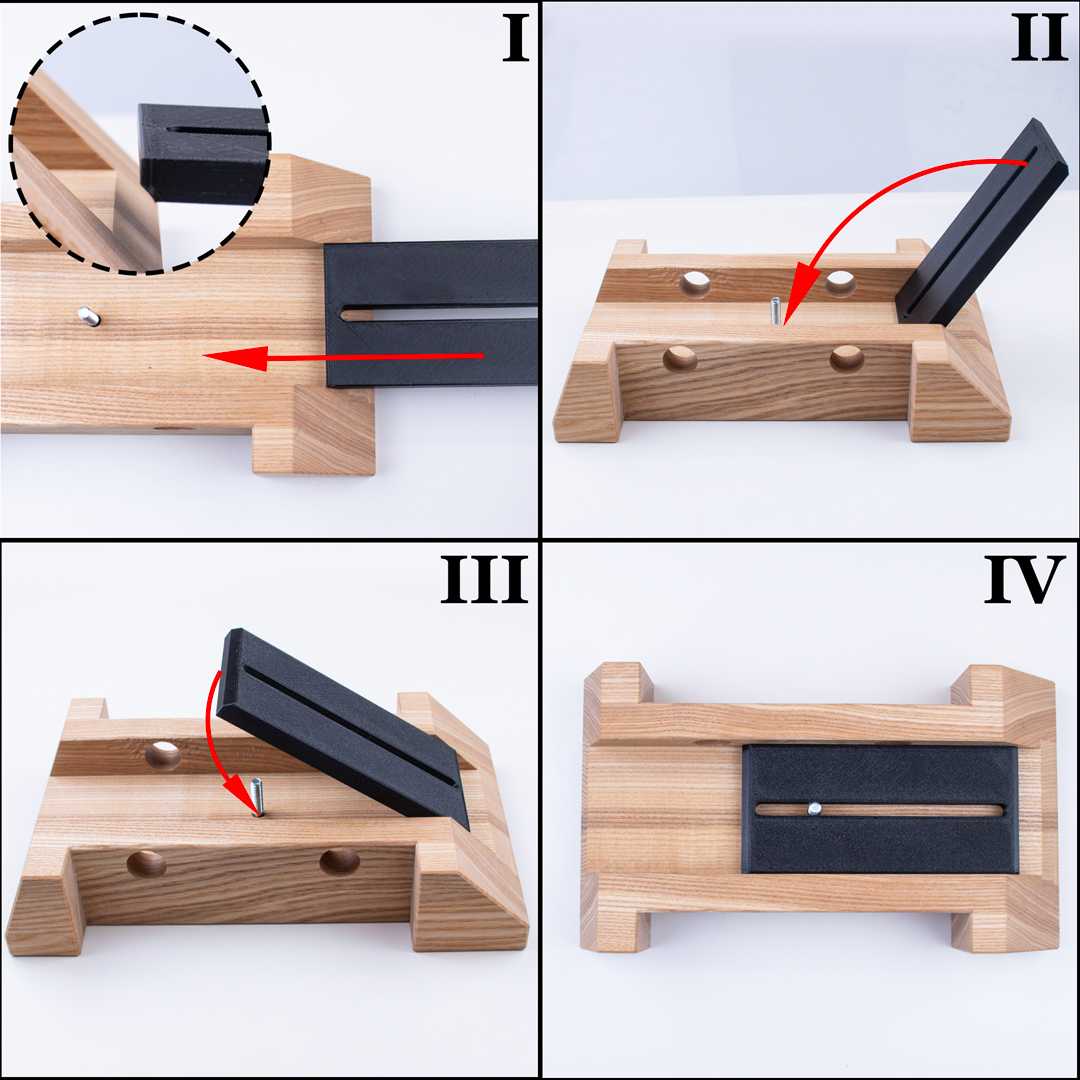 I

II

III

IV