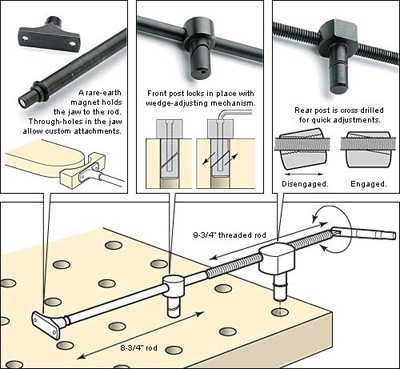 A rare-earth magnet holds the jaw to the rod. Through-holes in the jaw allow custom attachments.

Front post looks in place with wedge-adjusting mechanism.

Rear post is cross drilled for quick adjustments.

Disengaged.

Engaged.

9-3/4" threaded rod

8-3/4" rod