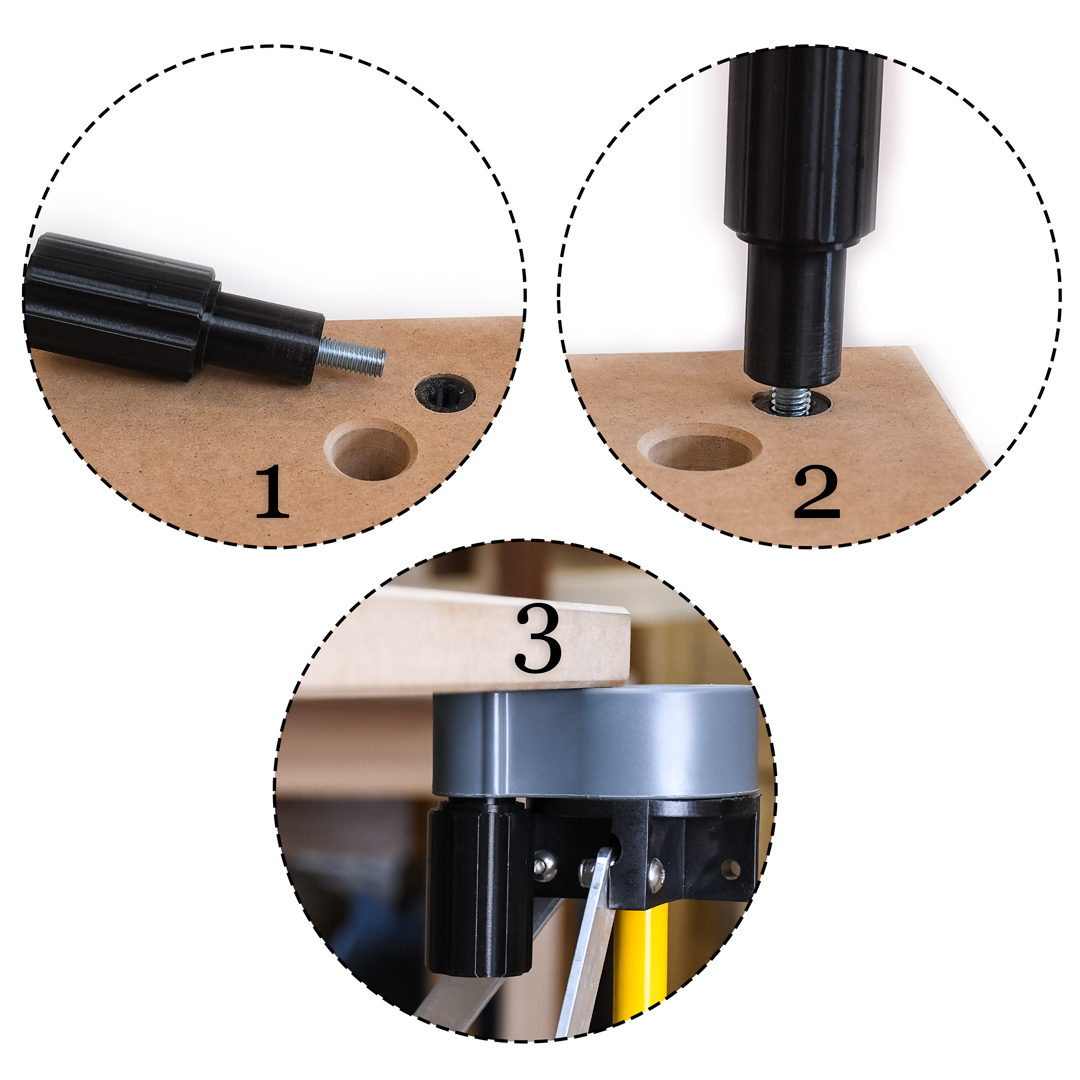 1

2

3