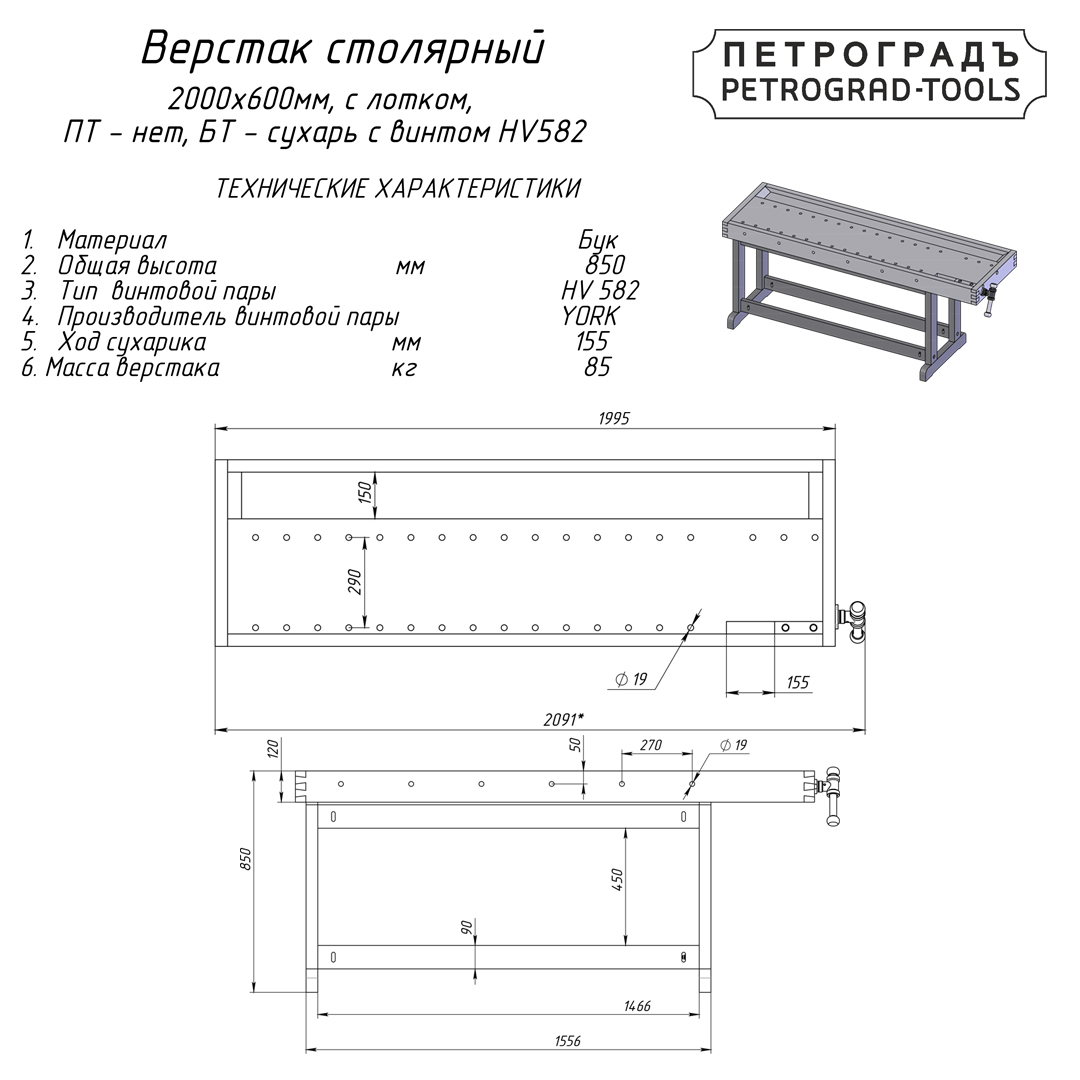 Верстак столярный
2000х600мм, с лотком,
ПТ – нет, БТ – сухарь с винтом HV582

ПЕТРОГРАДЪ
PETROGRAD-TOOLS

ТЕХНИЧЕСКИЕ ХАРАКТЕРИСТИКИ

| | | | |
|---|---|---|---|
| 1. | Материал | | Бук |
| 2. | Общая высота | мм | 850 |
| 3. | Тип винтовой пары | | HV 582 |
| 4. | Производитель винтовой пары | | YORK |
| 5. | Ход сухарика | мм | 155 |
| 6. | Масса верстака | кг | 85 |

1995
150
290
$\varnothing$ 19
155
2091*
120
50
270
$\varnothing$ 19
850
450
90
1466
1556