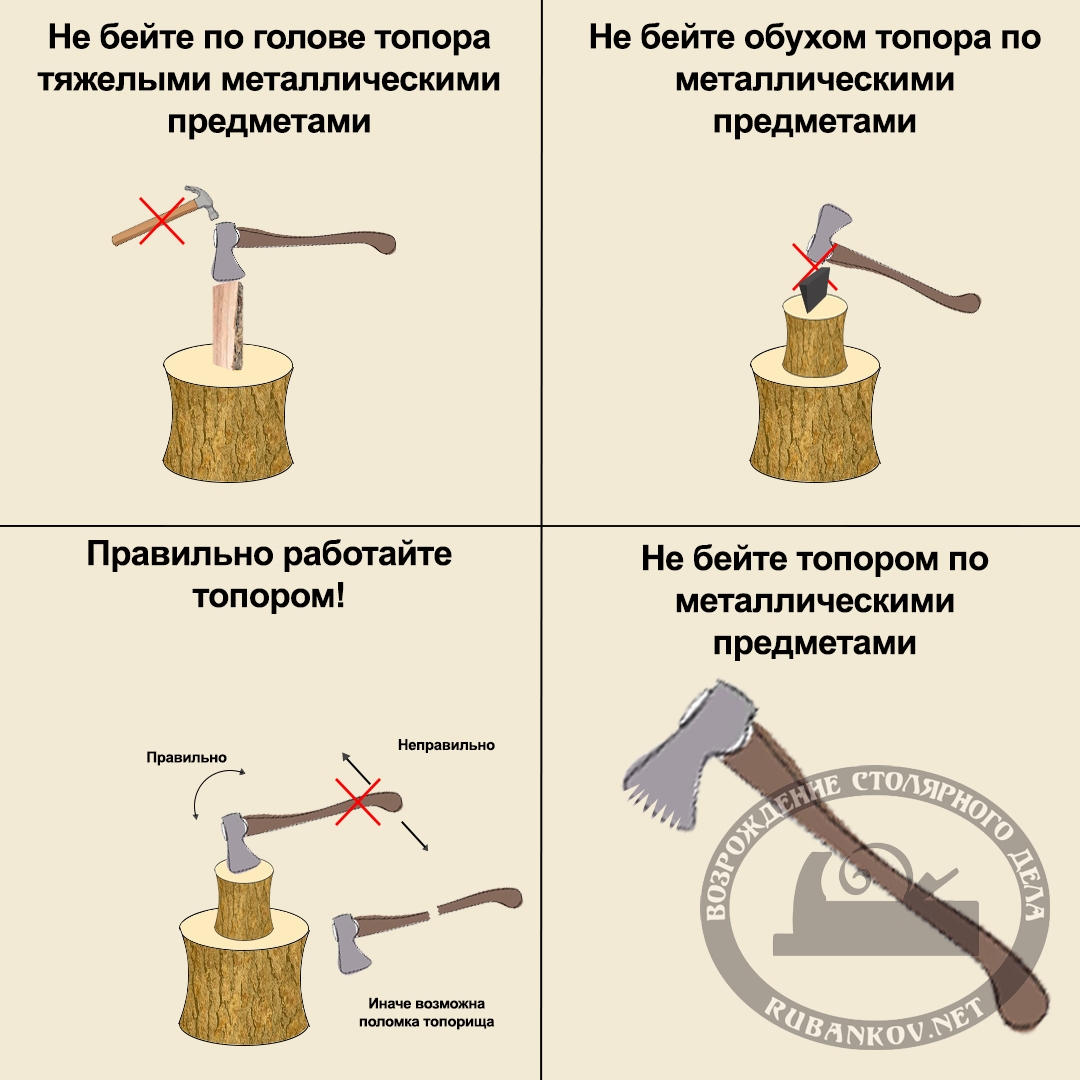 Не бейте по голове топора тяжелыми металлическими предметами

Не бейте обухом топора по металлическими предметами

Правильно работайте топором!

Правильно

Неправильно

Иначе возможна поломка топорища

Не бейте топором по металлическими предметами

ВОЗРОЖДЕНИЕ СТОЛЯРНОГО ДЕЛА

RUBANKOV.NET