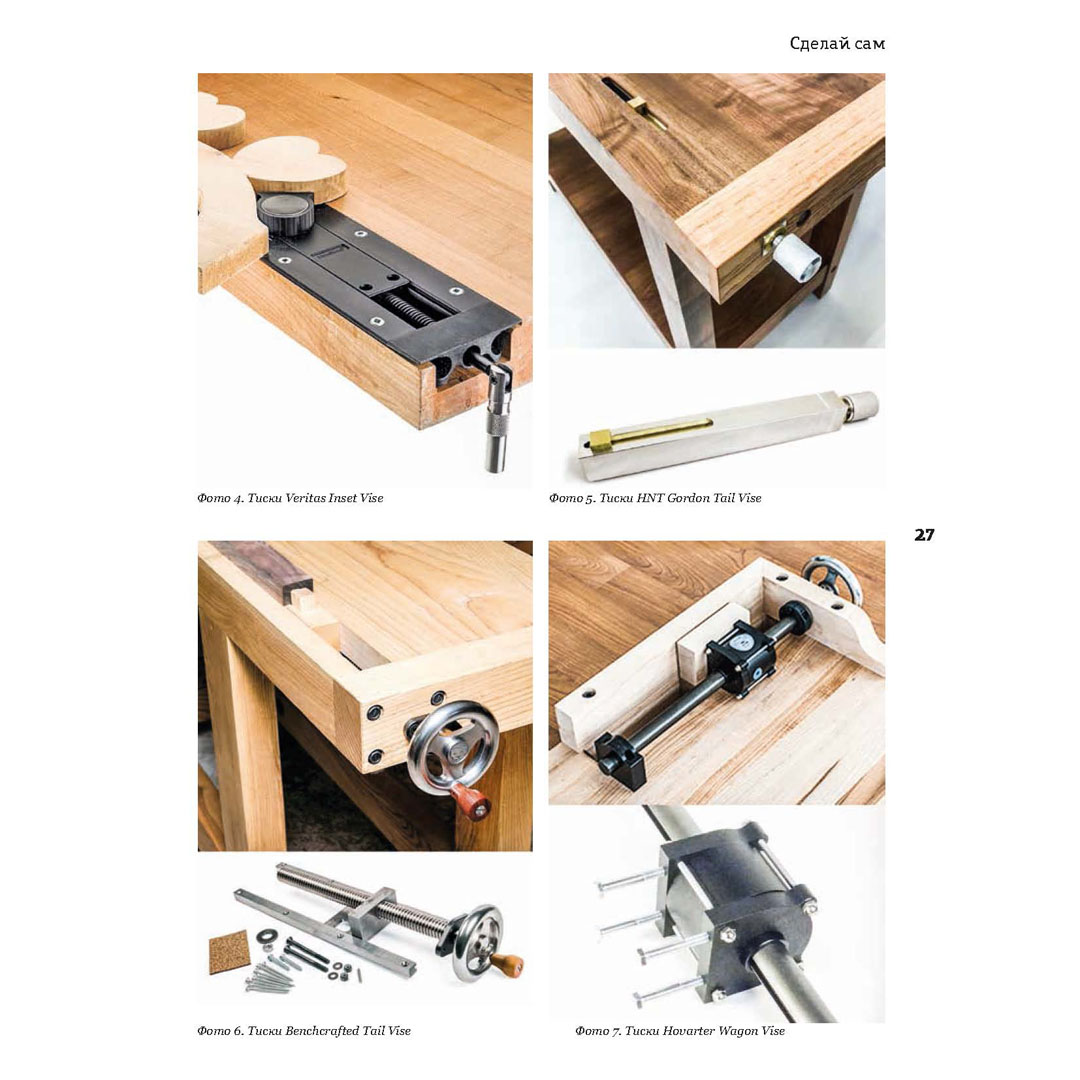 Сделай сам

Фото 4. Тиски Veritas Inset Vise

Фото 5. Тиски HNT Gordon Tail Vise

27

Фото 6. Тиски Benchcrafted Tail Vise

Фото 7. Тиски Hovarter Wagon Vise