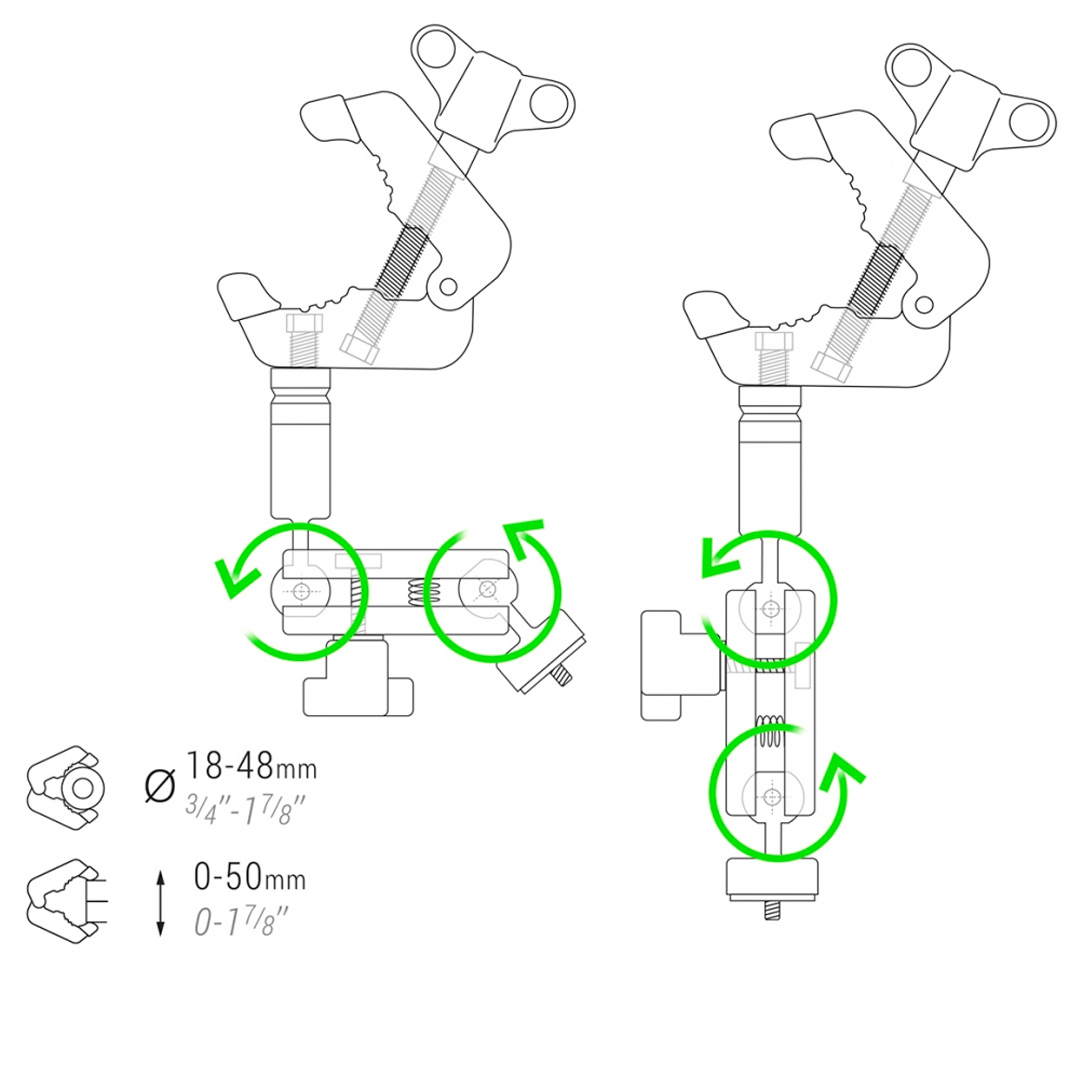 Ø 18-48mm
3/4''-1 7/8''

0-50mm
0-1 7/8''