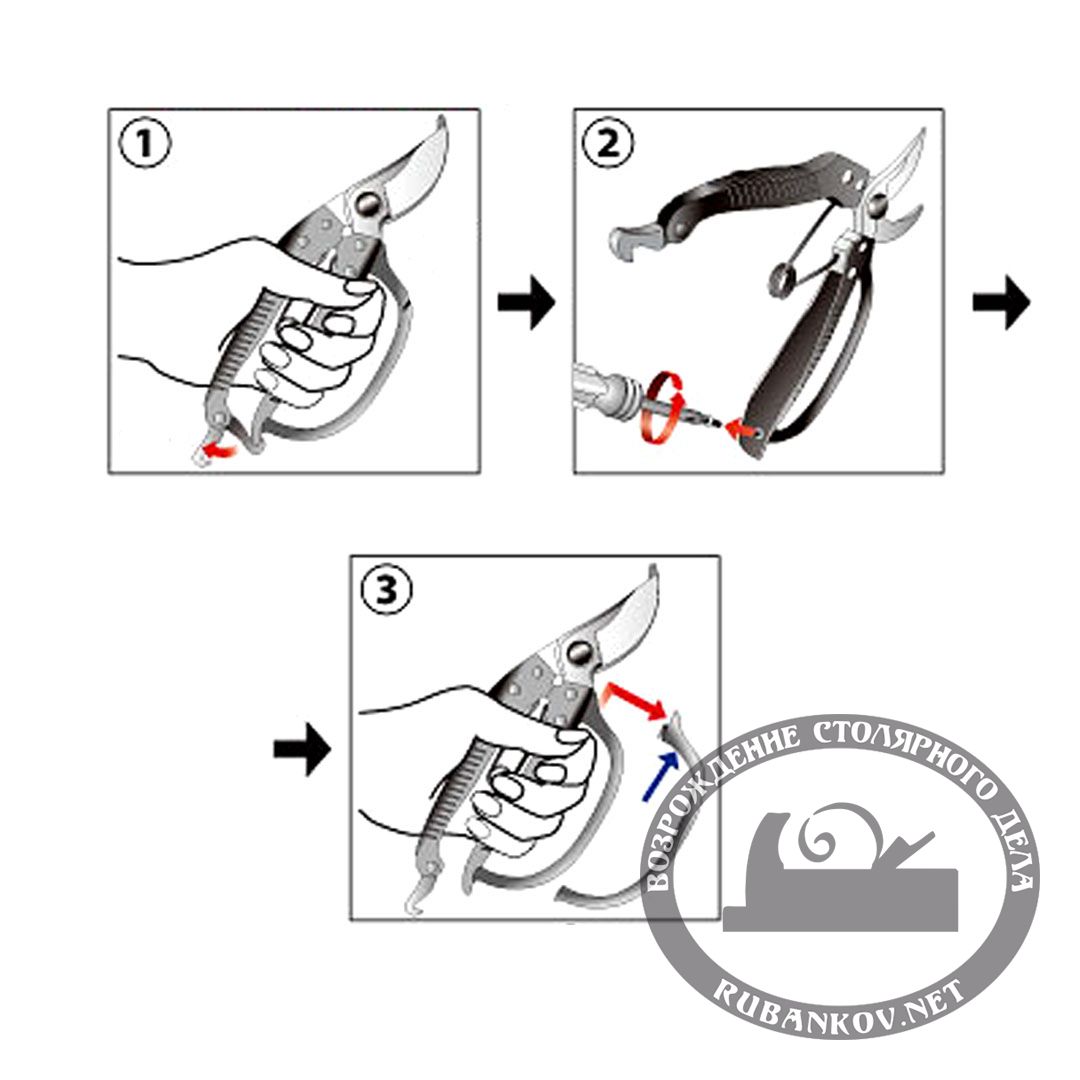 1

2

3

ВОЗРОЖДЕНИЕ СТОЛЯРНОГО ДЕЛА

RUBANKOV.NET