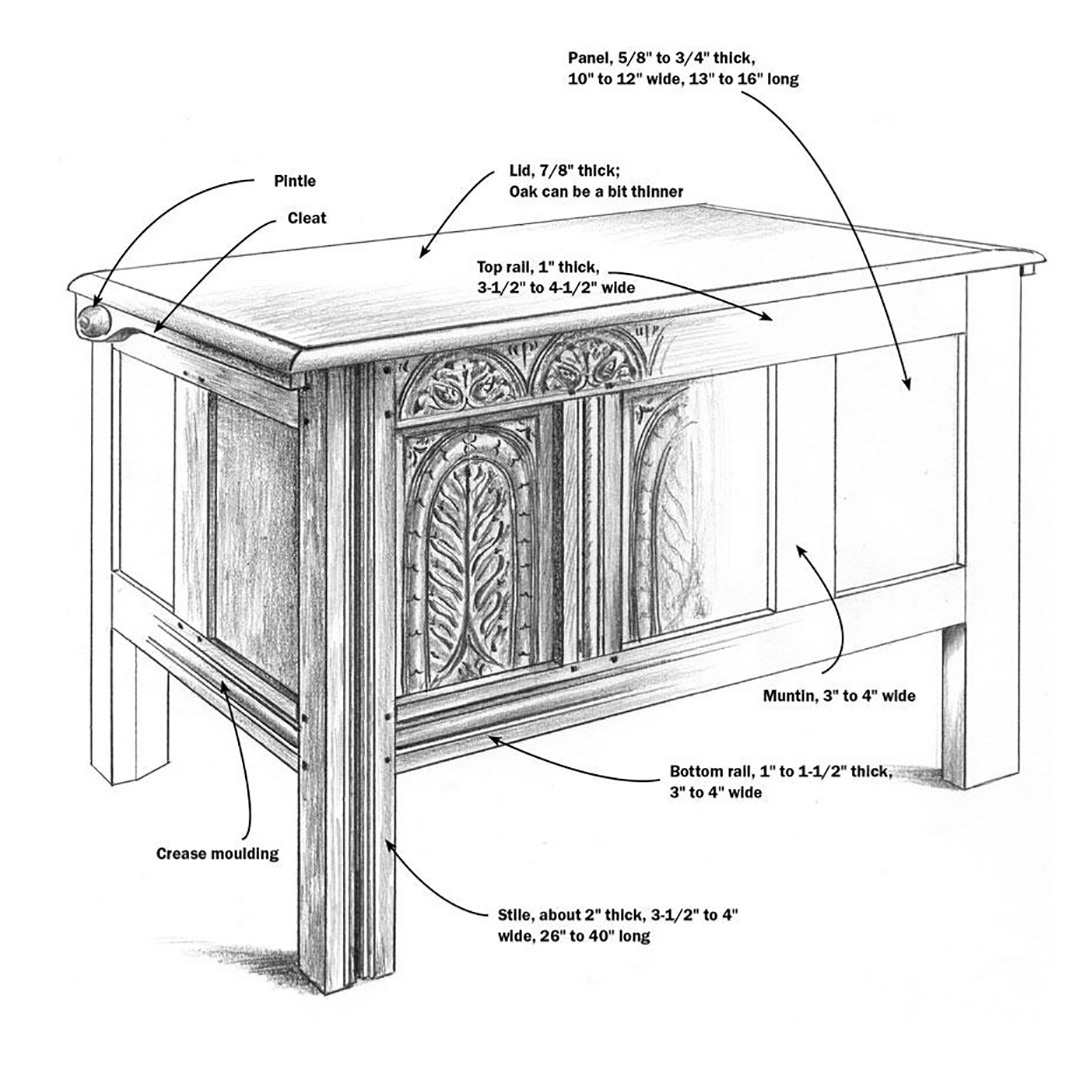 Panel, 5/8" to 3/4" thick, 10" to 12" wide, 13" to 16" long

Pintle

Lid, 7/8" thick; Oak can be a bit thinner

Cleat

Top rail, 1" thick, 3-1/2" to 4-1/2" wide

Muntin, 3" to 4" wide

Bottom rail, 1" to 1-1/2" thick, 3" to 4" wide

Crease moulding

Stile, about 2" thick, 3-1/2" to 4" wide, 26" to 40" long