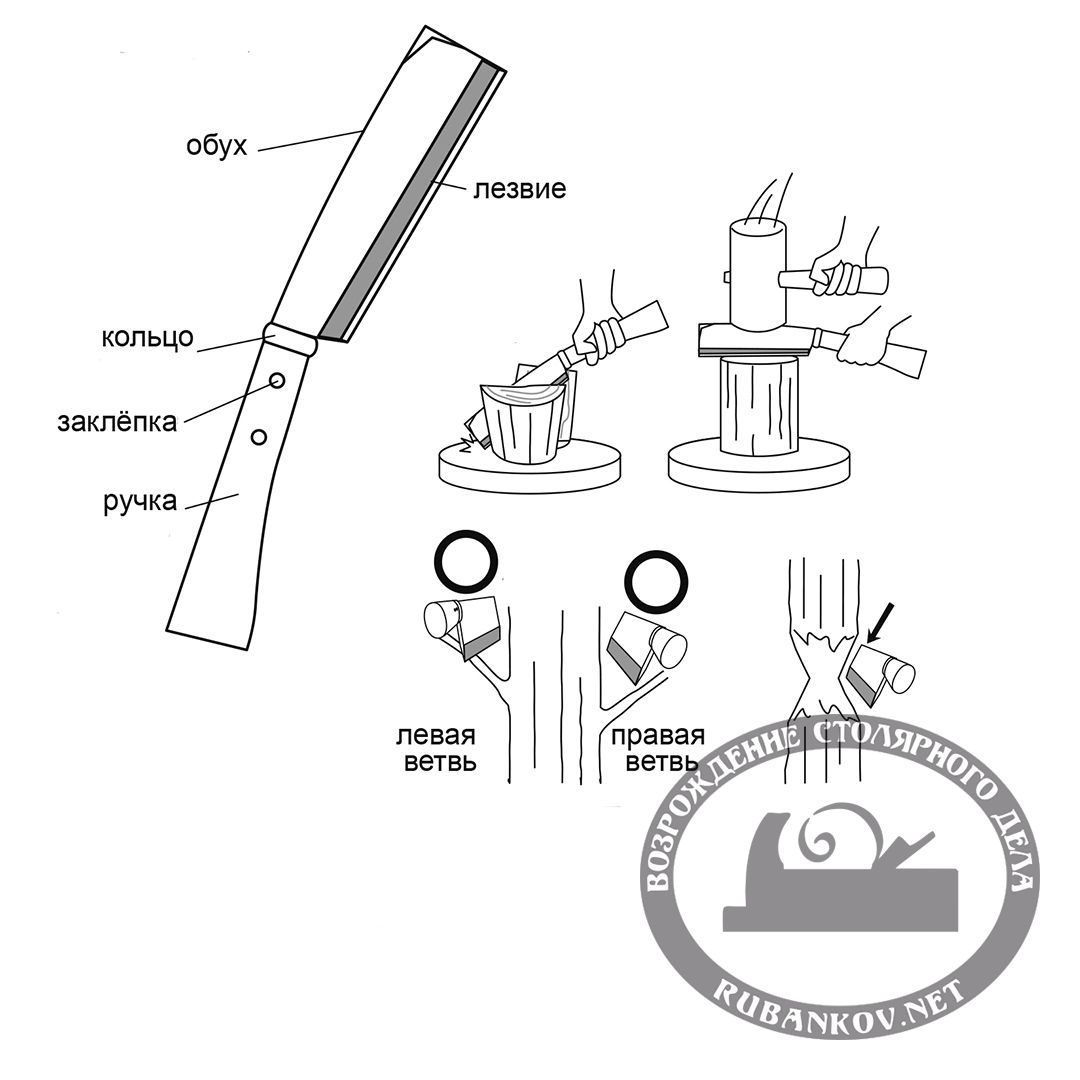 обух
лезвие
кольцо
заклёпка
ручка

левая ветвь
правая ветвь

ВОЗРОЖДЕНИЕ СТОЛЯРНОГО ДЕЛА
RUBANKOV.NET