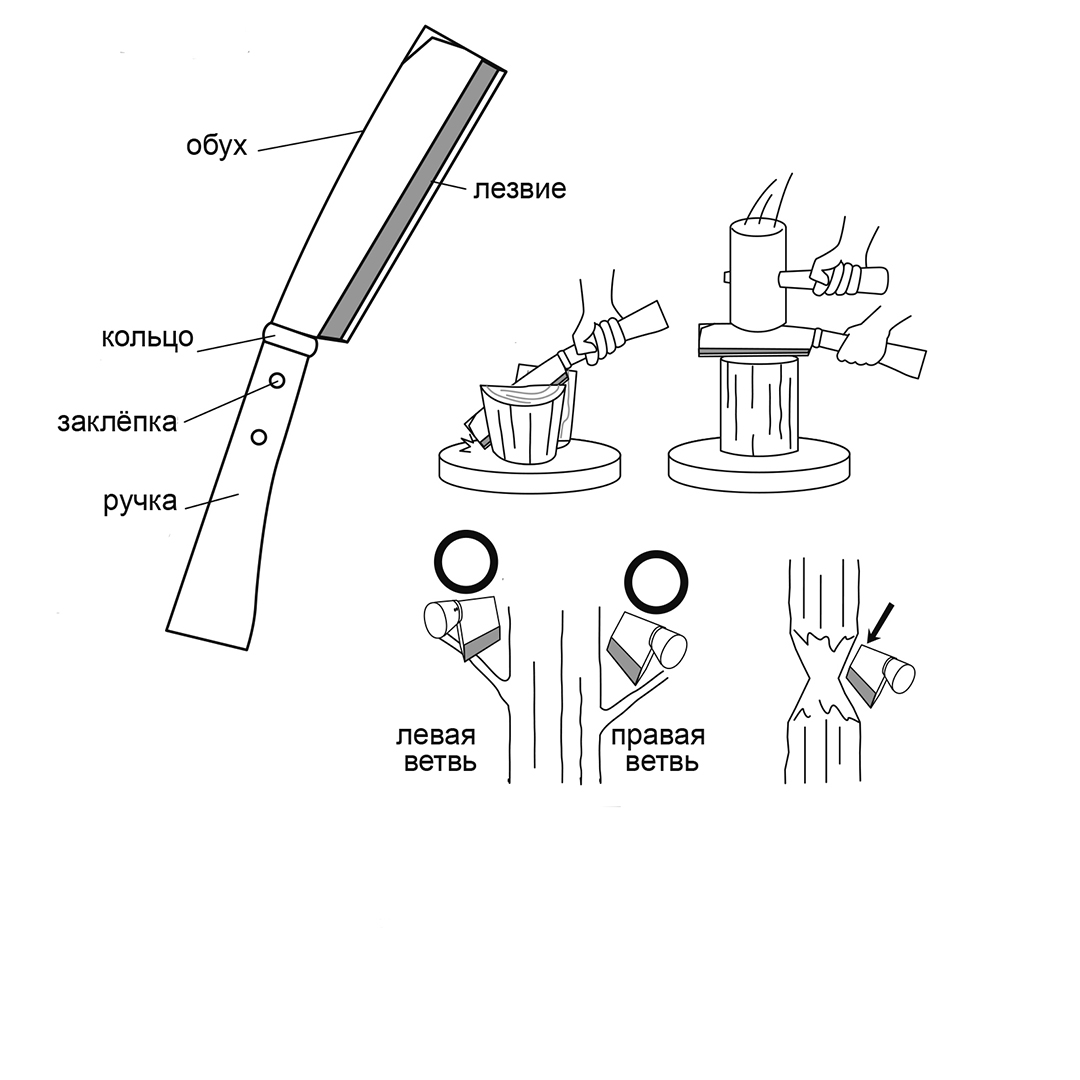 обух
лезвие
кольцо
заклёпка
ручка
левая ветвь
правая ветвь