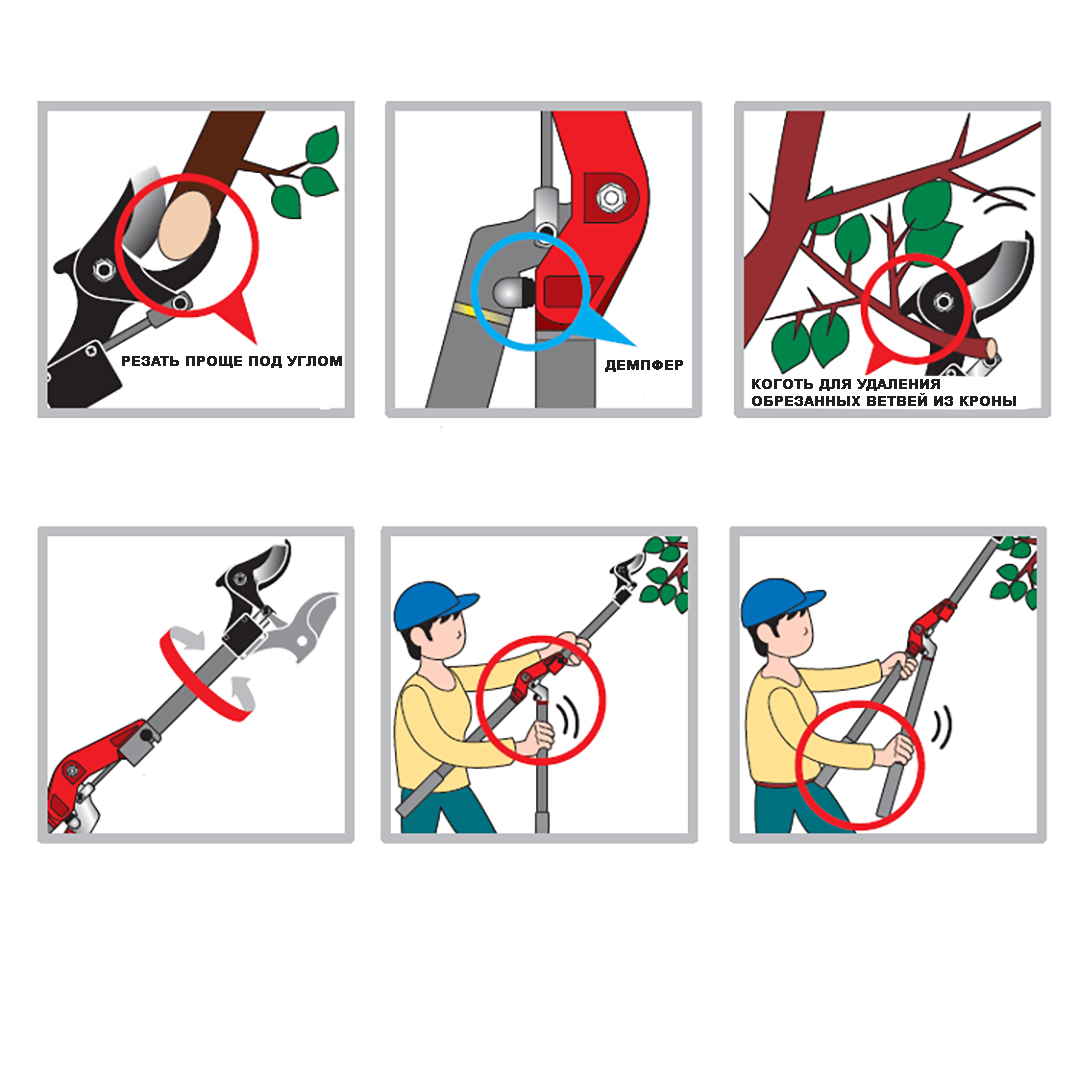 РЕЗАТЬ ПРОЩЕ ПОД УГЛОМ

ДЕМПФЕР

КОГОТЬ ДЛЯ УДАЛЕНИЯ ОБРЕЗАННЫХ ВЕТВЕЙ ИЗ КРОНЫ