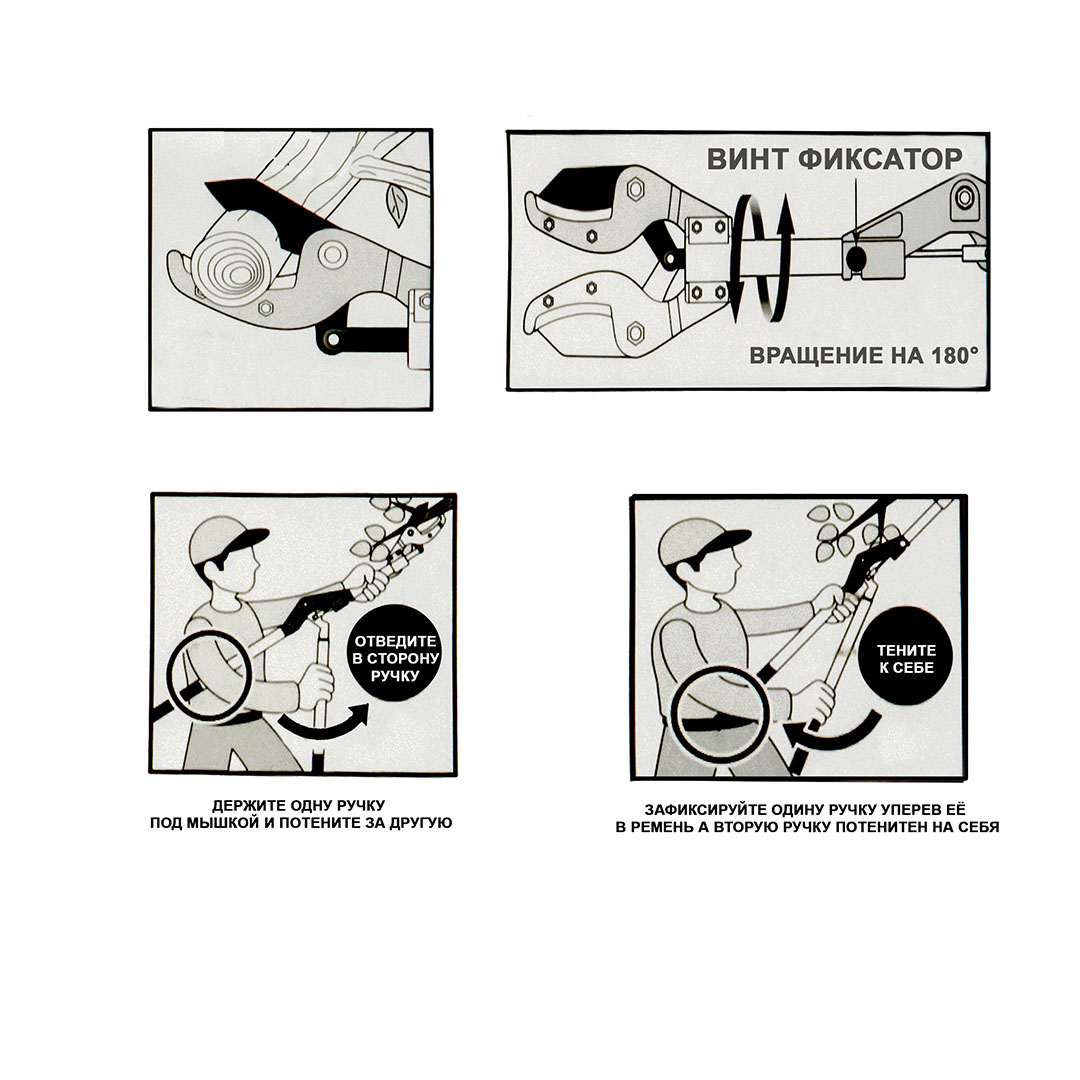 ВИНТ ФИКСАТОР

ВРАЩЕНИЕ НА 180°

ОТВЕДИТЕ В СТОРОНУ РУЧКУ

ДЕРЖИТЕ ОДНУ РУЧКУ ПОД МЫШКОЙ И ПОТЕНИТЕ ЗА ДРУГУЮ

ТЕНИТЕ К СЕБЕ

ЗАФИКСИРУЙТЕ ОДИНУ РУЧКУ УПЕРЕВ ЕЁ В РЕМЕНЬ А ВТОРУЮ РУЧКУ ПОТЕНИТЕН НА СЕБЯ