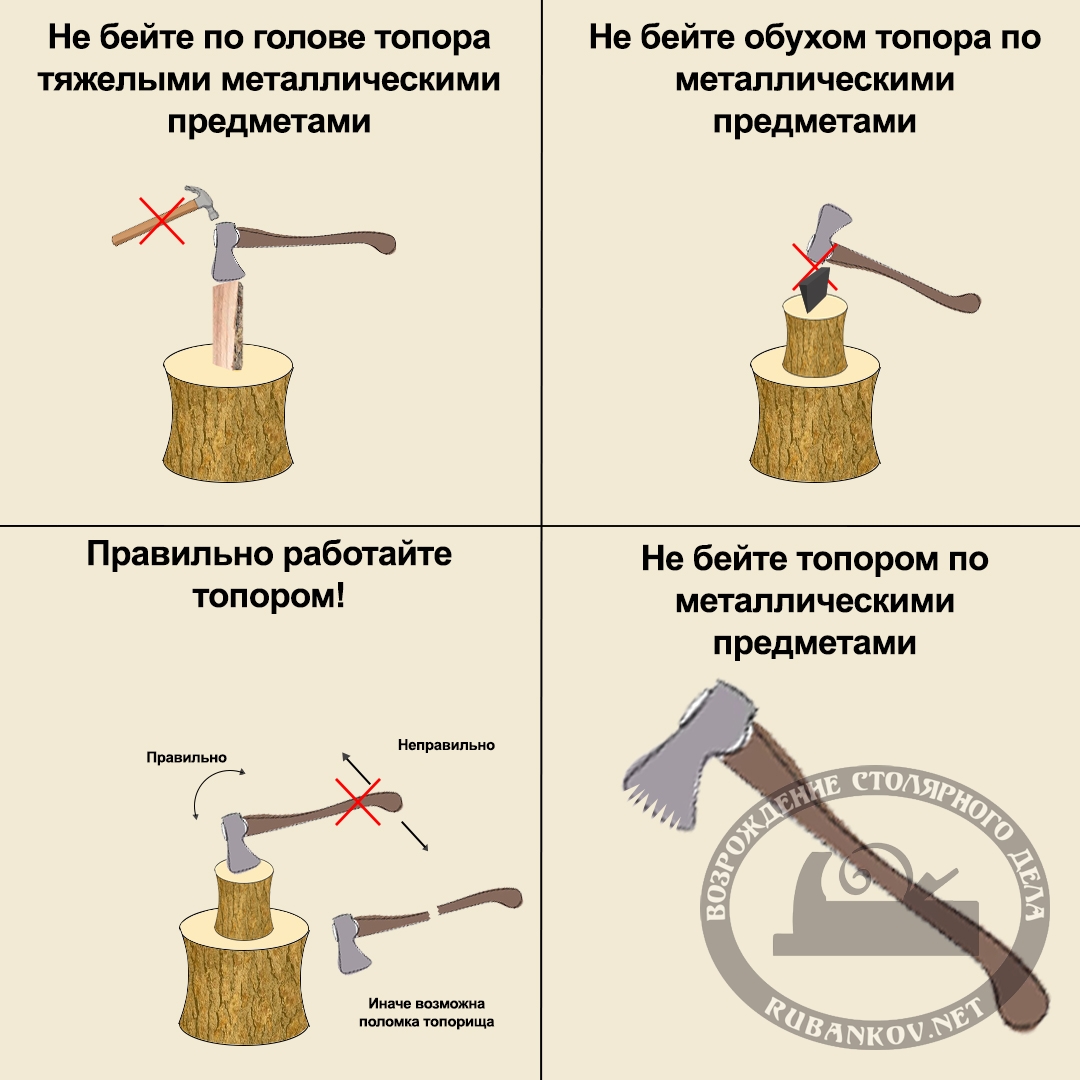 Не бейте по голове топора тяжелыми металлическими предметами

Не бейте обухом топора по металлическими предметами

Правильно работайте топором!

Правильно

Неправильно

Иначе возможна поломка топорища

Не бейте топором по металлическими предметами

ВОЗРОЖДЕНИЕ СТОЛЯРНОГО ДЕЛА

RUBANKOV.NET